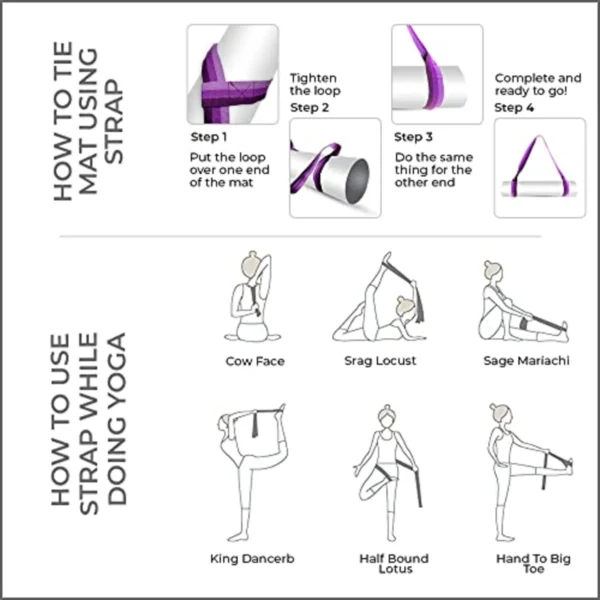 HOW TO TIE MAT USING STRAP

Step 1
Put the loop over one end of the mat

Tighten the loop
Step 2

Step 3
Do the same thing for the other end

Complete and ready to go!
Step 4

HOW TO USE STRAP WHILE DOING YOGA

Cow Face

Srag Locust

Sage Mariachi

King Dancerb

Half Bound Lotus

Hand To Big Toe