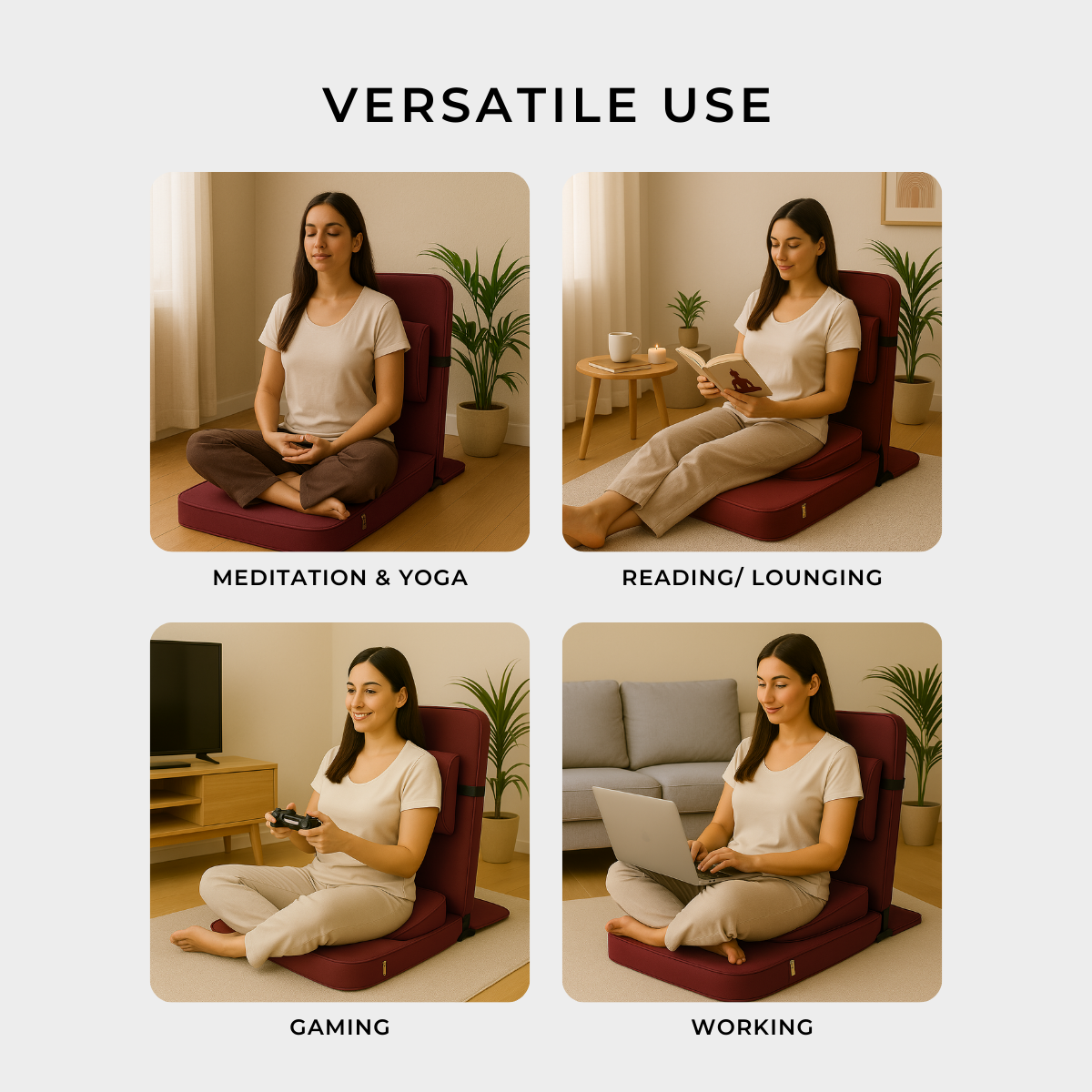 VERSATILE USE

MEDITATION & YOGA

READING/ LOUNGING

GAMING

WORKING